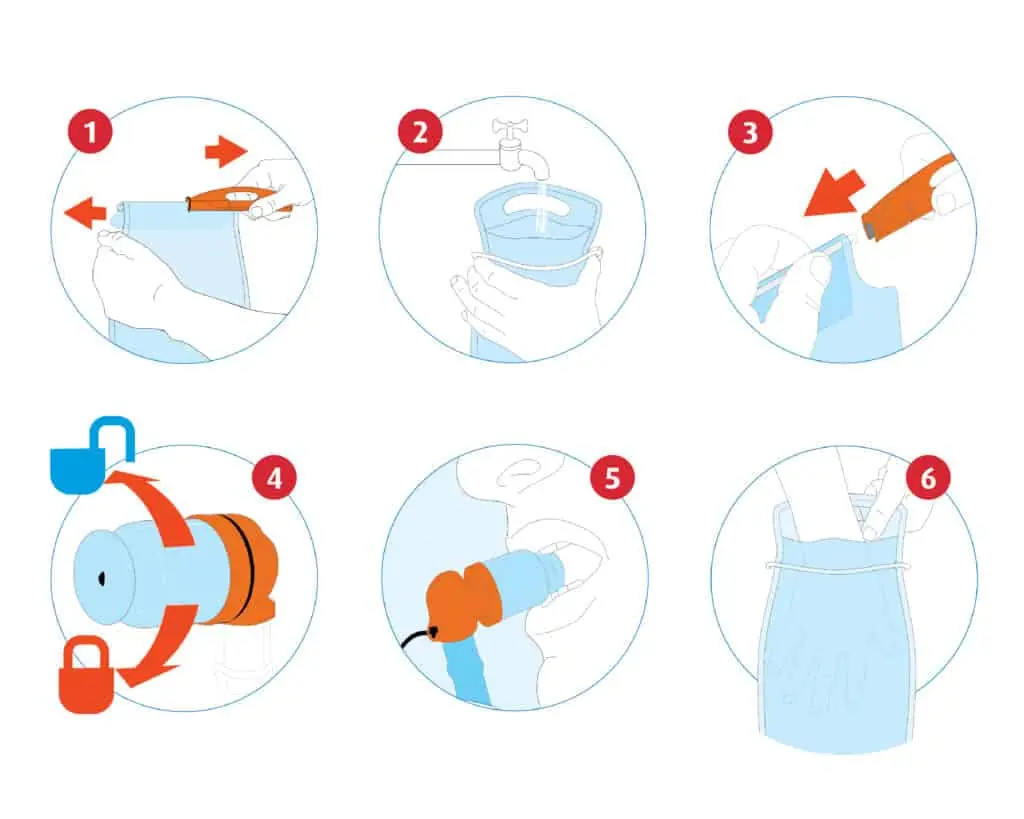 1

2

3

4

5

6